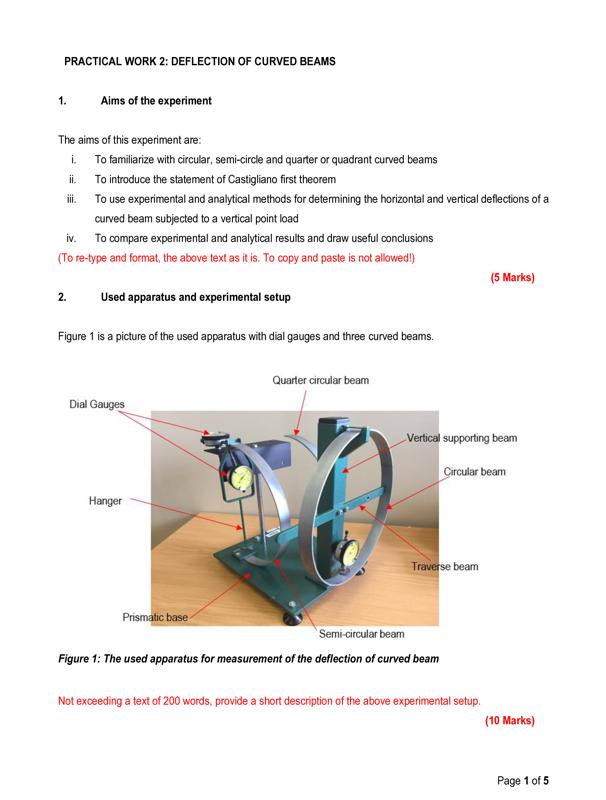 PRACTICAL WORK 2: DEFLECTION OF CURVED BEAMS

1. Aims of the experiment

The aims of this experiment are:
i. To familiarize with circular, semi-circle and quarter or quadrant curved beams
ii. To introduce the statement of Castigliano first theorem
iii. To use experimental and analytical methods for determining the horizontal and vertical deflections of a curved beam subjected to a vertical point load
iv. To compare experimental and analytical results and draw useful conclusions
(To re-type and format, the above text as it is. To copy and paste is not allowed!)

(5 Marks)

2. Used apparatus and experimental setup

Figure 1 is a picture of the used apparatus with dial gauges and three curved beams.

Quarter circular beam
Dial Gauges
Vertical supporting beam
Circular beam
Hanger
Traverse beam
Prismatic base
Semi-circular beam

Figure 1: The used apparatus for measurement of the deflection of curved beam

Not exceeding a text of 200 words, provide a short description of the above experimental setup.

(10 Marks)

Page 1 of 5